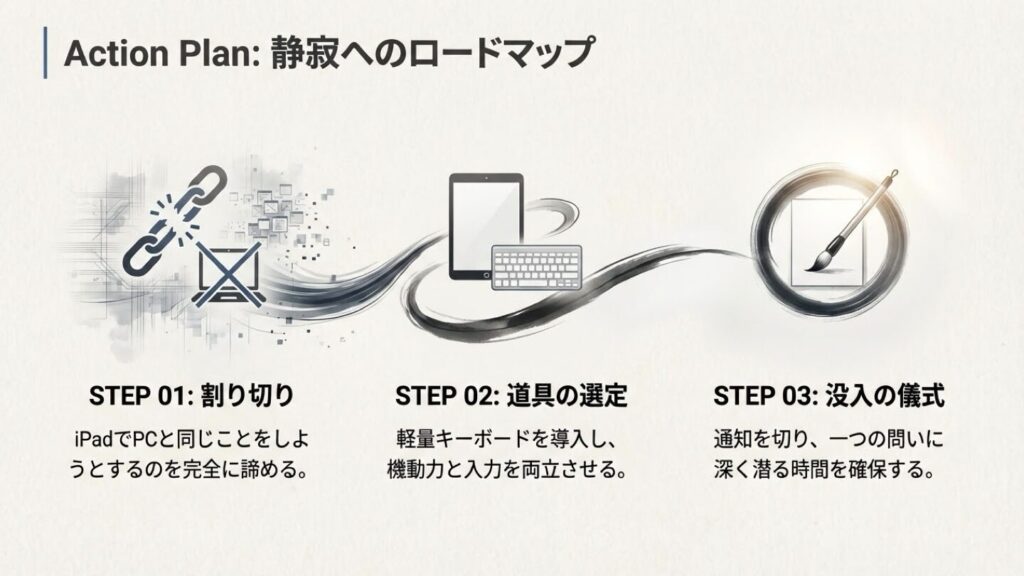 Action Plan: 静寂へのロードマップ

STEP 01: 割り切り

iPadでPCと同じことをしようとするのを完全に諦める。

STEP 02: 道具の選定

軽量キーボードを導入し、機動力と入力を両立させる。

STEP 03: 没入の儀式

通知を切り、一つの問いに深く潜る時間を確保する。